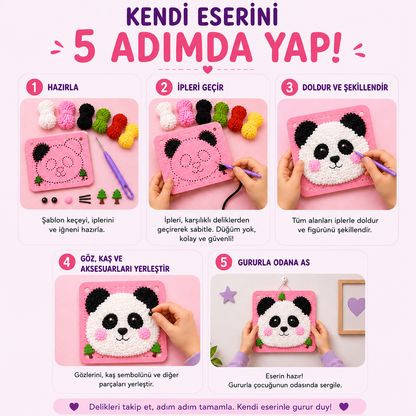 KENDİ ESERİNİ
5 ADIMDA YAP!

1 HAZIRLA

Şablon keçeyi, iplerini ve iğneni hazırla.

2 İPLERİ GEÇİR

İpleri, karşılıklı deliklerden geçirerek sabitle. Düğüm yok, kolay ve güvenli!

3 DOLDUR VE ŞEKİLLENDİR

Tüm alanları iplerle doldur ve figürünü şekillendir.

4 GÖZ, KAŞ VE AKSESUARLARI YERLEŞTİR

Gözlerini, kaş sembolünü ve diğer parçaları yerleştir.

5 GURURLA ODANA AS

Eserin hazır! Gururla çocuğunun odasında sergile.

Delikleri takip et, adım adım tamamla. Kendi eserinle gurur duy!