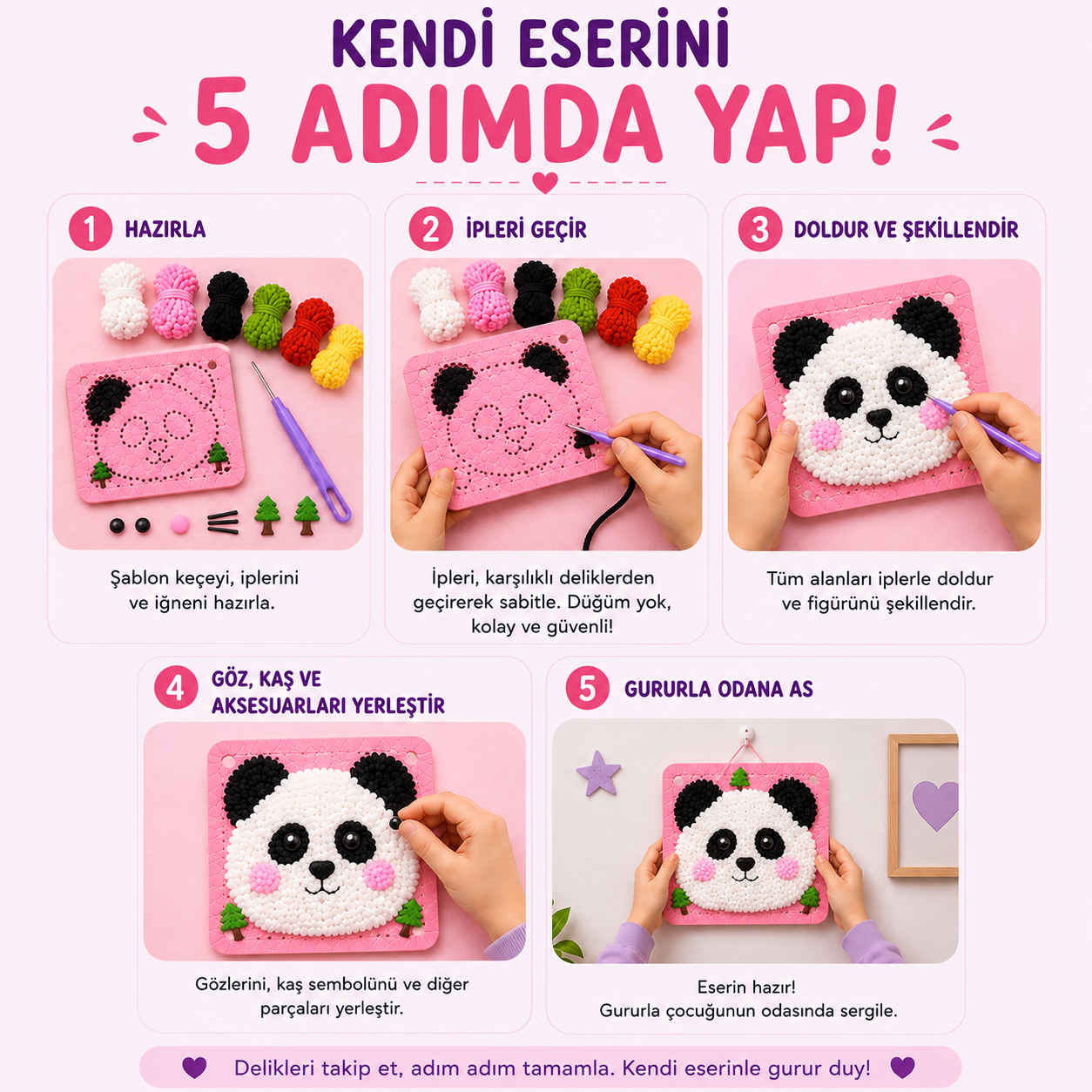 KENDİ ESERİNİ
5 ADIMDA YAP!

1 HAZIRLA

Şablon keçeyi, iplerini ve iğneni hazırla.

2 İPLERİ GEÇİR

İpleri, karşılıklı deliklerden geçirerek sabitle. Düğüm yok, kolay ve güvenli!

3 DOLDUR VE ŞEKİLLENDİR

Tüm alanları iplerle doldur ve figürünü şekillendir.

4 GÖZ, KAŞ VE AKSESUARLARI YERLEŞTİR

Gözlerini, kaş sembolünü ve diğer parçaları yerleştir.

5 GURURLA ODANA AS

Eserin hazır!
Gururla çocuğunun odasında sergile.

Delikleri takip et, adım adım tamamla. Kendi eserinle gurur duy!