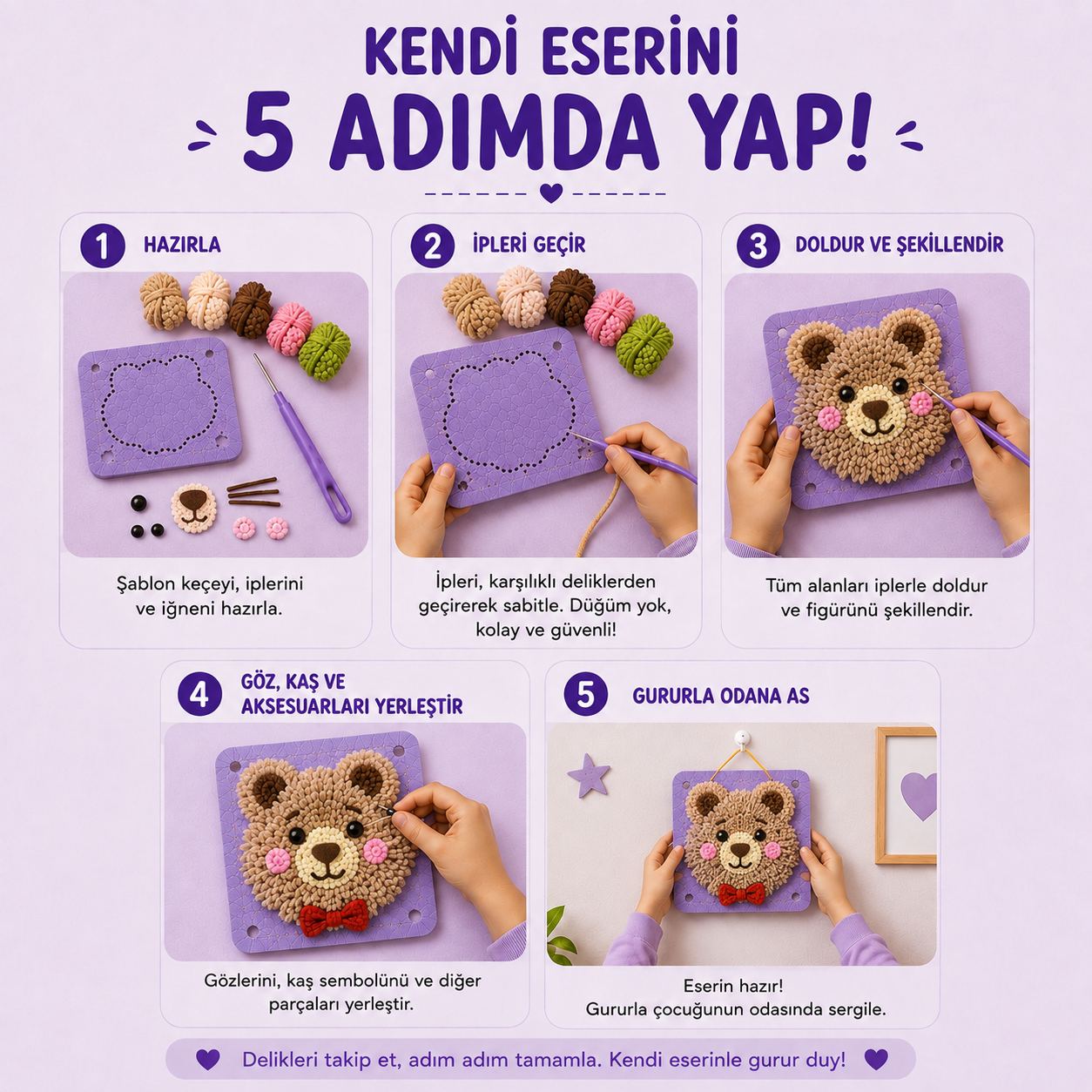 KENDİ ESERİNİ
5 ADIMDA YAP!

1 HAZIRLA

Şablon keçeyi, iplerini ve iğneni hazırla.

2 İPLERİ GEÇİR

İpleri, karşılıklı deliklerden geçirerek sabitle. Düğüm yok, kolay ve güvenli!

3 DOLDUR VE ŞEKİLLENDİR

Tüm alanları iplerle doldur ve figürünü şekillendir.

4 GÖZ, KAŞ VE AKSESUARLARI YERLEŞTİR

Gözlerini, kaş sembolünü ve diğer parçaları yerleştir.

5 GURURLA ODANA AS

Eserin hazır! Gururla çocuğunun odasında sergile.

Delikleri takip et, adım adım tamamla. Kendi eserinle gurur duy!