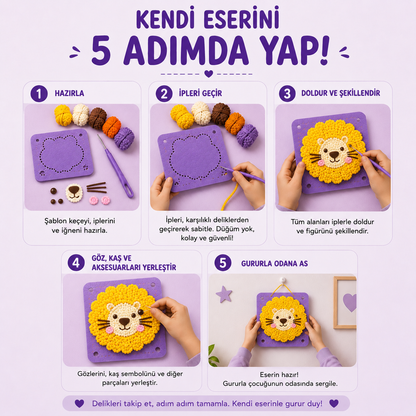 KENDİ ESERİNİ
5 ADIMDA YAP!

1 HAZIRLA

Şablon keçeyi, iplerini ve iğneni hazırla.

2 İPLERİ GEÇİR

İpleri, karşılıklı deliklerden geçirerek sabitle. Düğüm yok, kolay ve güvenli!

3 DOLDUR VE ŞEKİLLENDİR

Tüm alanları iplerle doldur ve figürünü şekillendir.

4 GÖZ, KAŞ VE AKSESUARLARI YERLEŞTİR

Gözlerini, kaş sembolünü ve diğer parçaları yerleştir.

5 GURURLA ODANA AS

Eserin hazır! Gururla çocuğunun odasında sergile.

Delikleri takip et, adım adım tamamla. Kendi eserinle gurur duy!